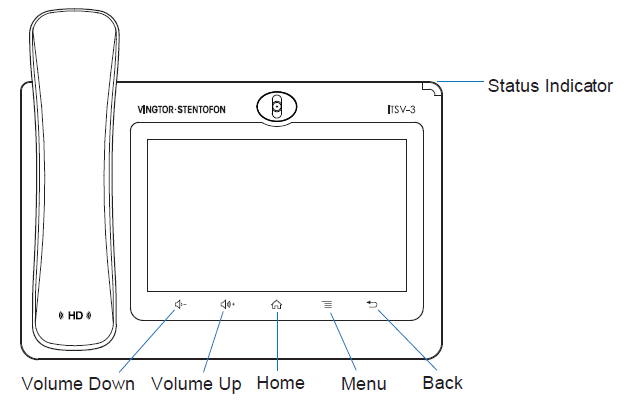 Status Indicator

VINGTOR·STENTOFON

ITSV-3

HD

Volume Down

Volume Up

Home

Menu

Back