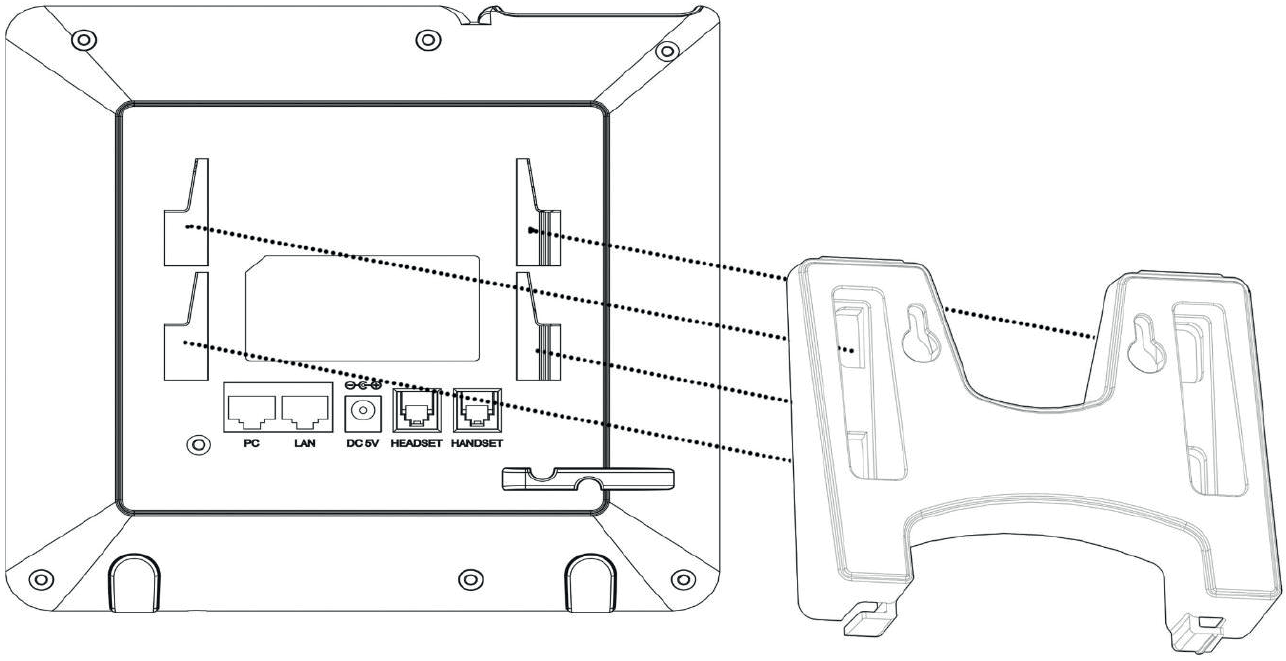 PC LAN DC 5V HEADSET HANDSET