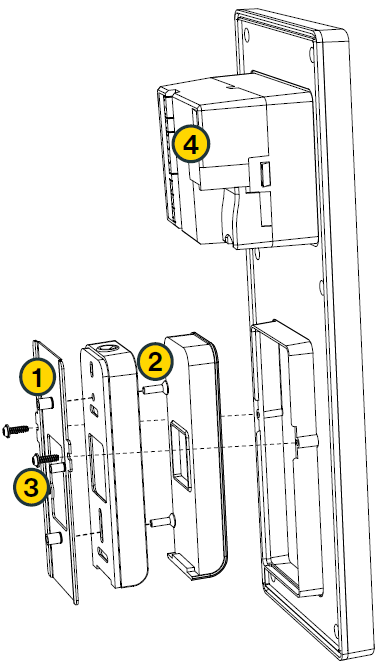 4
1
2
3