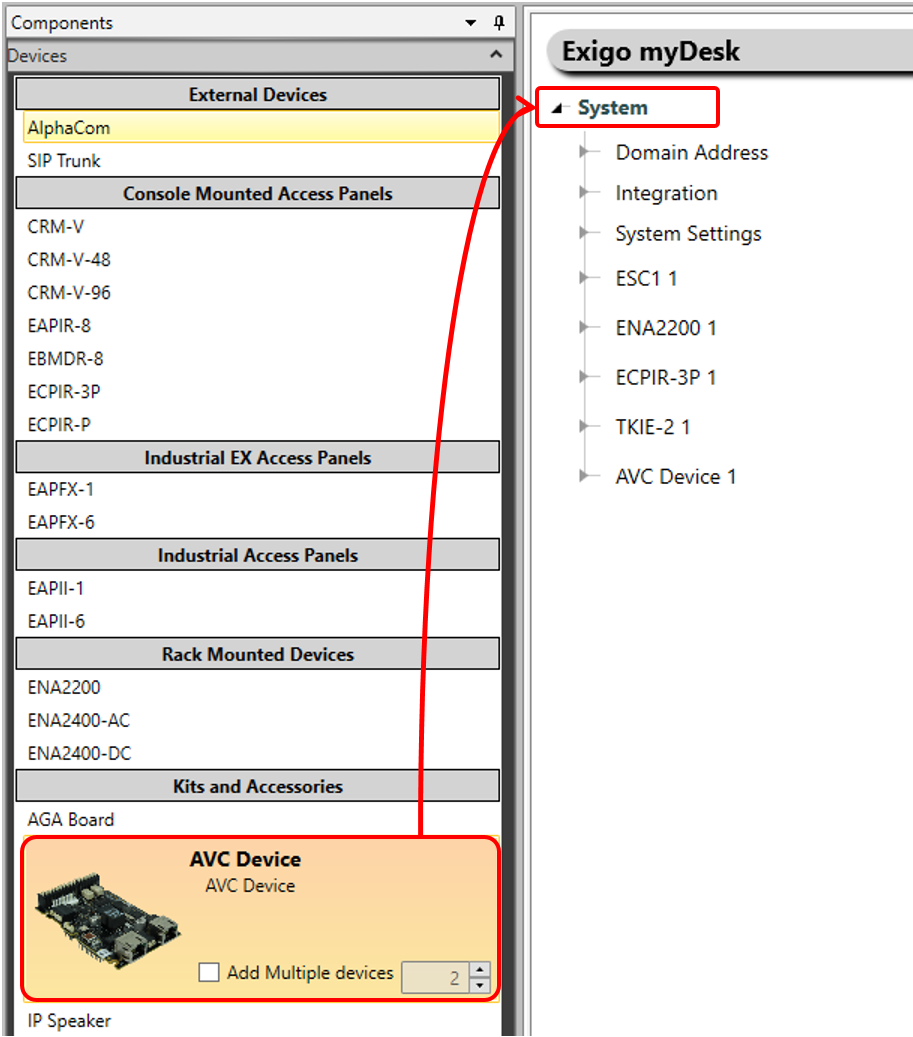 Components
Devices

External Devices
AlphaCom
SIP Trunk
Console Mounted Access Panels
CRM-V
CRM-V-48
CRM-V-96
EAPIR-8
EBMDR-8
ECPIR-3P
ECPIR-P
Industrial EX Access Panels
EAPFX-1
EAPFX-6
Industrial Access Panels
EAPII-1
EAPII-6
Rack Mounted Devices
ENA2200
ENA2400-AC
ENA2400-DC
Kits and Accessories
AGA Board
AVC Device
AVC Device
Add Multiple devices 2
IP Speaker

Exigo myDesk
System
Domain Address
Integration
System Settings
ESC1 1
ENA2200 1
ECPIR-3P 1
TKIE-2 1
AVC Device 1