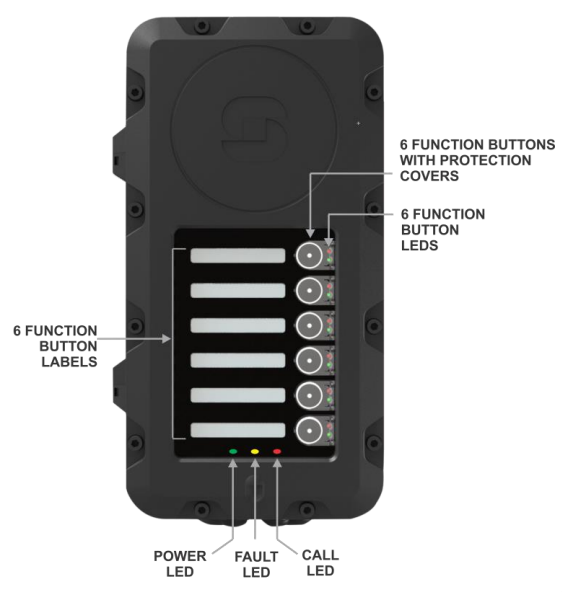 6 FUNCTION BUTTONS WITH PROTECTION COVERS

6 FUNCTION BUTTON LEDS

6 FUNCTION BUTTON LABELS

POWER LED

FAULT LED

CALL LED