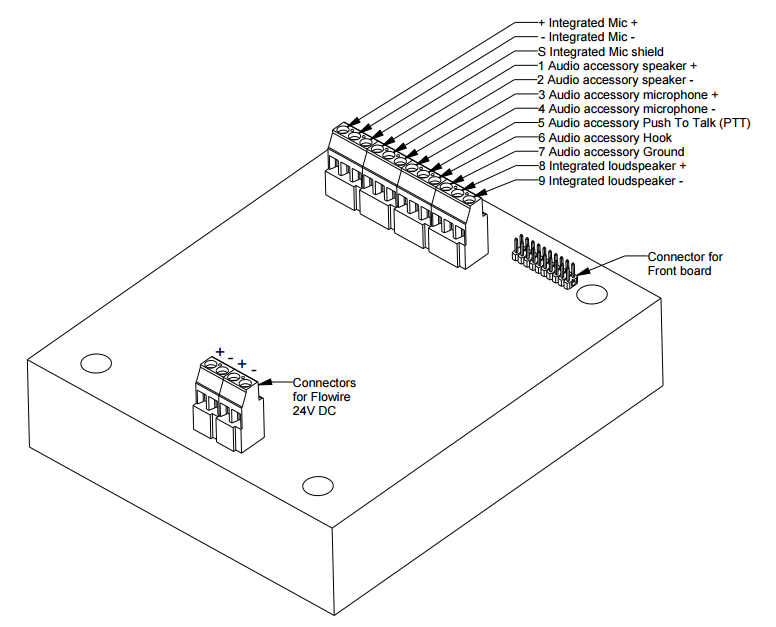 + Integrated Mic +
- Integrated Mic -
S Integrated Mic shield
1 Audio accessory speaker +
2 Audio accessory speaker -
3 Audio accessory microphone +
4 Audio accessory microphone -
5 Audio accessory Push To Talk (PTT)
6 Audio accessory Hook
7 Audio accessory Ground
8 Integrated loudspeaker +
9 Integrated loudspeaker -

Connector for Front board

+ - + -

Connectors for Flowire 24V DC