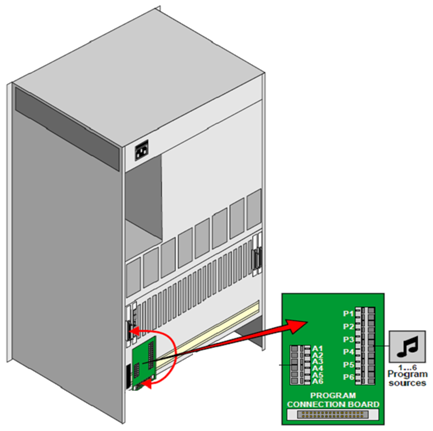 P1
P2
P3
P4
P5
P6

A1
A2
A3
A4
A5
A6

PROGRAM CONNECTION BOARD

1...6
Program sources