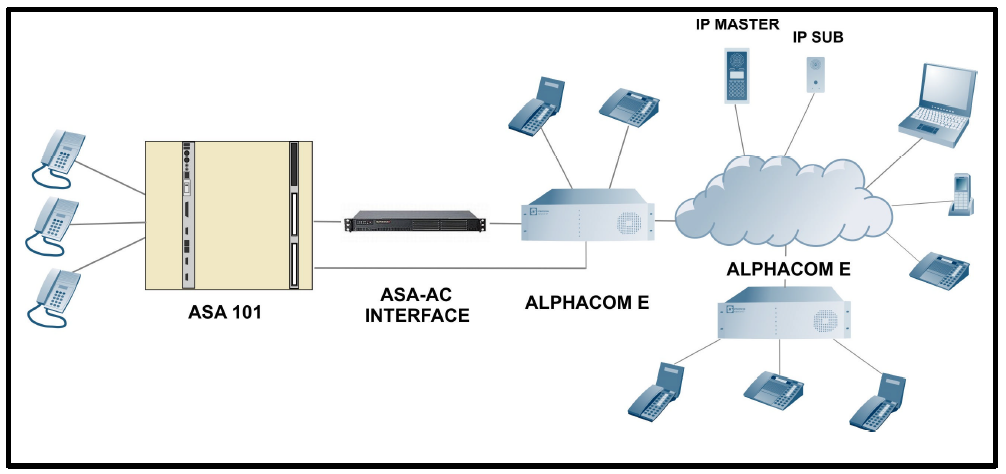 IP MASTER
IP SUB
ASA 101
ASA-AC INTERFACE
ALPHACOM E
ALPHACOM E