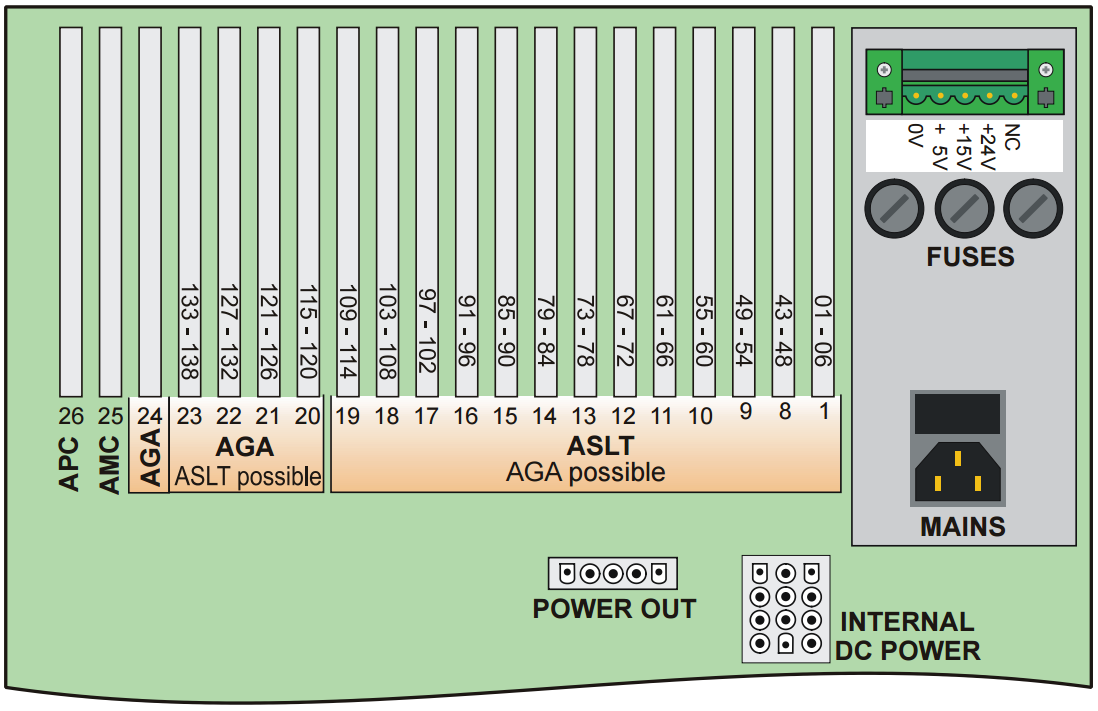 133 - 138
127 - 132
121 - 126
115 - 120
109 - 114
103 - 108
97 - 102
91 - 96
85 - 90
79 - 84
73 - 78
67 - 72
61 - 66
55 - 60
49 - 54
43 - 48
01 - 06

26 25 24 23 22 21 20 19 18 17 16 15 14 13 12 11 10 9 8 1

APC
AMC
AGA
AGA
ASLT possible
ASLT
AGA possible

0V
+ 5V
+15V
+24V
NC

FUSES

MAINS

POWER OUT

INTERNAL
DC POWER