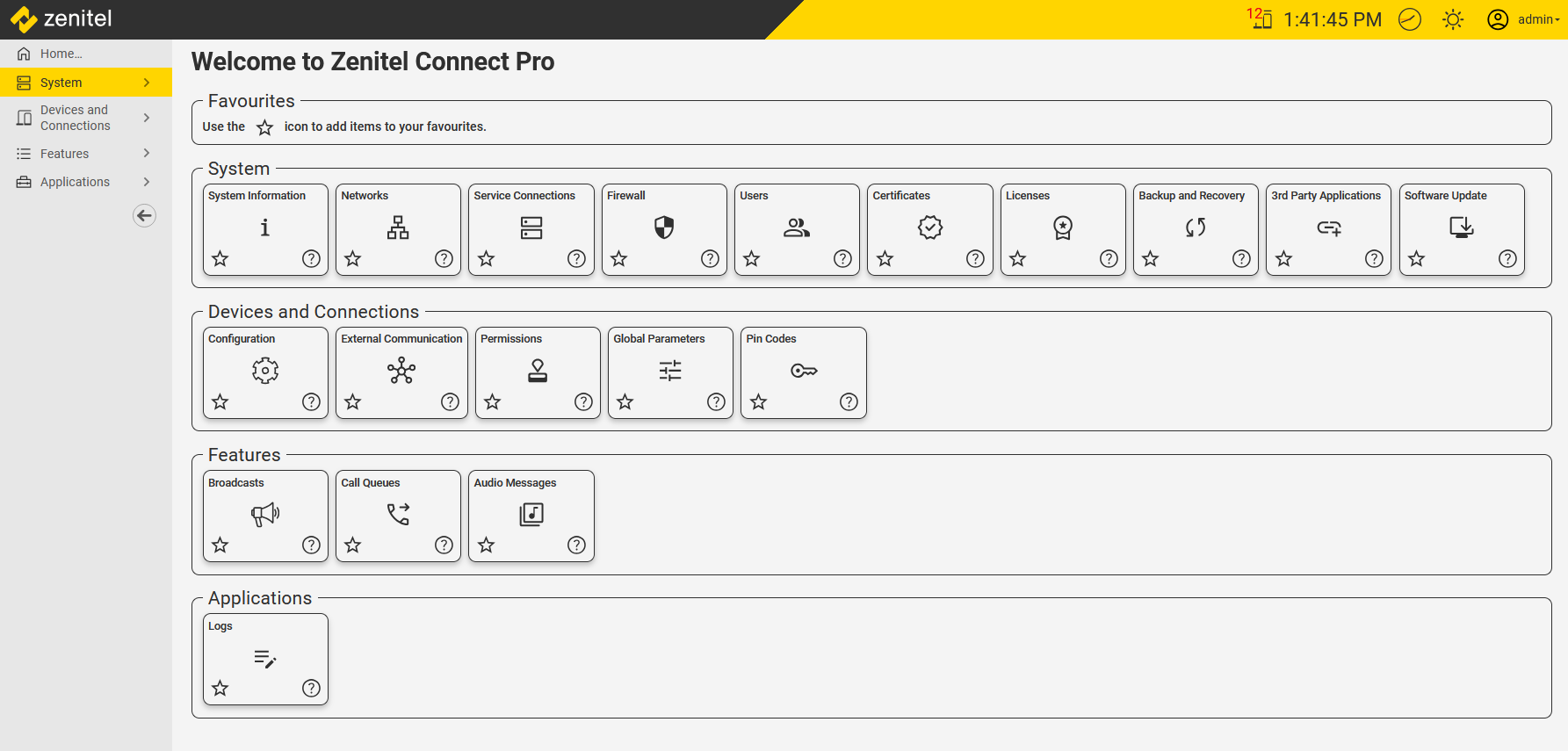 zenitel

12 1:41:45 PM admin

Home...

System

Devices and Connections

Features

Applications

Welcome to Zenitel Connect Pro

Favourites

Use the icon to add items to your favourites.

System

System Information

Networks

Service Connections

Firewall

Users

Certificates

Licenses

Backup and Recovery

3rd Party Applications

Software Update

Devices and Connections

Configuration

External Communication

Permissions

Global Parameters

Pin Codes

Features

Broadcasts

Call Queues

Audio Messages

Applications

Logs