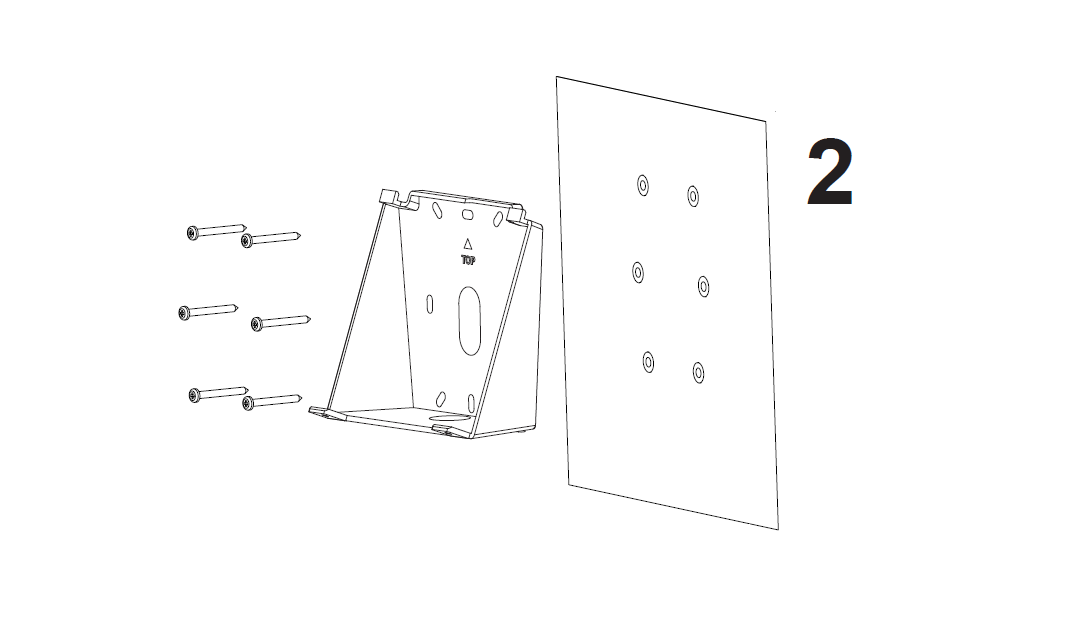 TOP

2