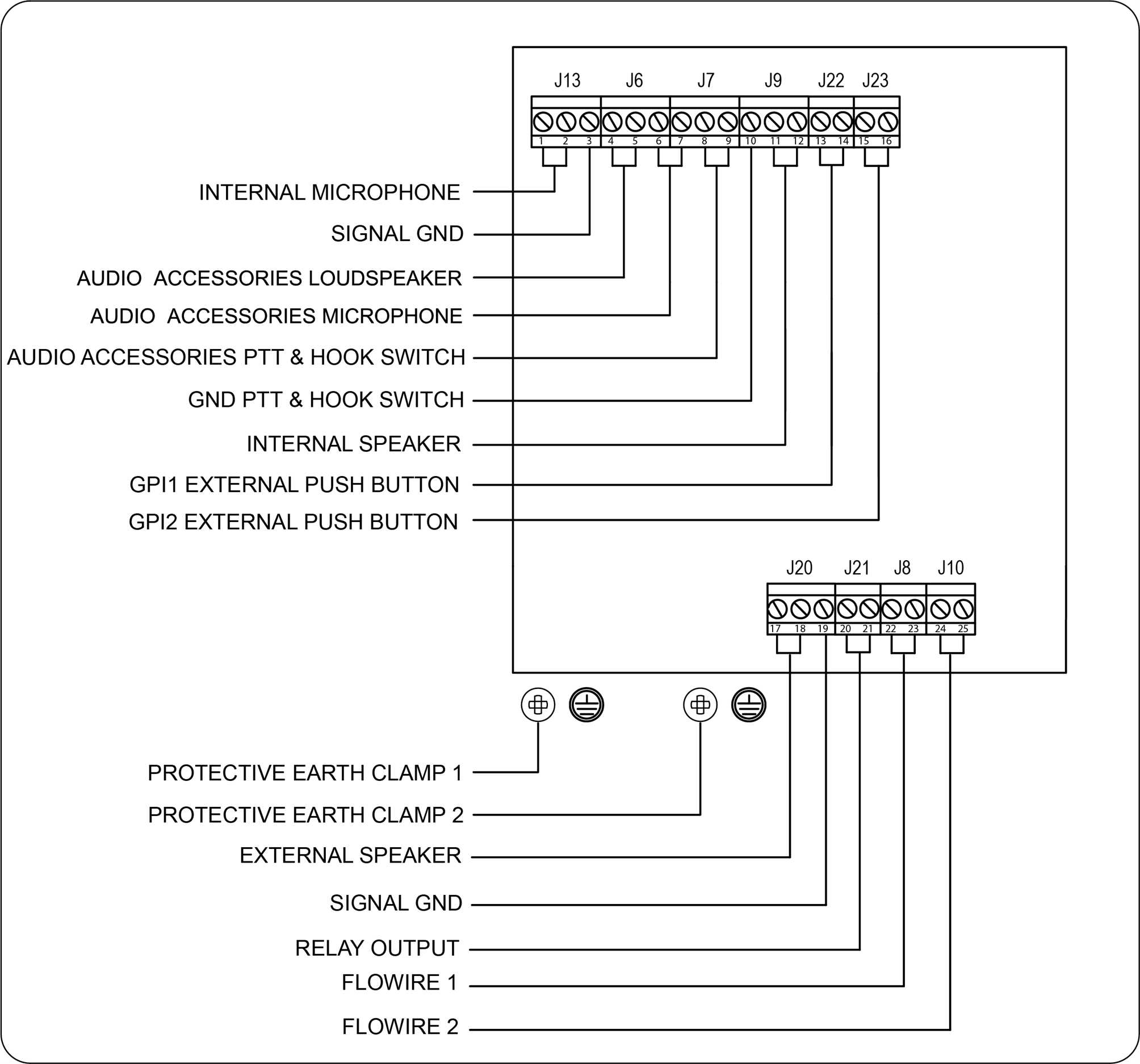 J13 J6 J7 J9 J22 J23

1 2 3 4 5 6 7 8 9 10 11 12 13 14 15 16

INTERNAL MICROPHONE

SIGNAL GND

AUDIO ACCESSORIES LOUDSPEAKER

AUDIO ACCESSORIES MICROPHONE

AUDIO ACCESSORIES PTT & HOOK SWITCH

GND PTT & HOOK SWITCH

INTERNAL SPEAKER

GPI1 EXTERNAL PUSH BUTTON

GPI2 EXTERNAL PUSH BUTTON

J20 J21 J8 J10

17 18 19 20 21 22 23 24 25

PROTECTIVE EARTH CLAMP 1

PROTECTIVE EARTH CLAMP 2

EXTERNAL SPEAKER

SIGNAL GND

RELAY OUTPUT

FLOWIRE 1

FLOWIRE 2