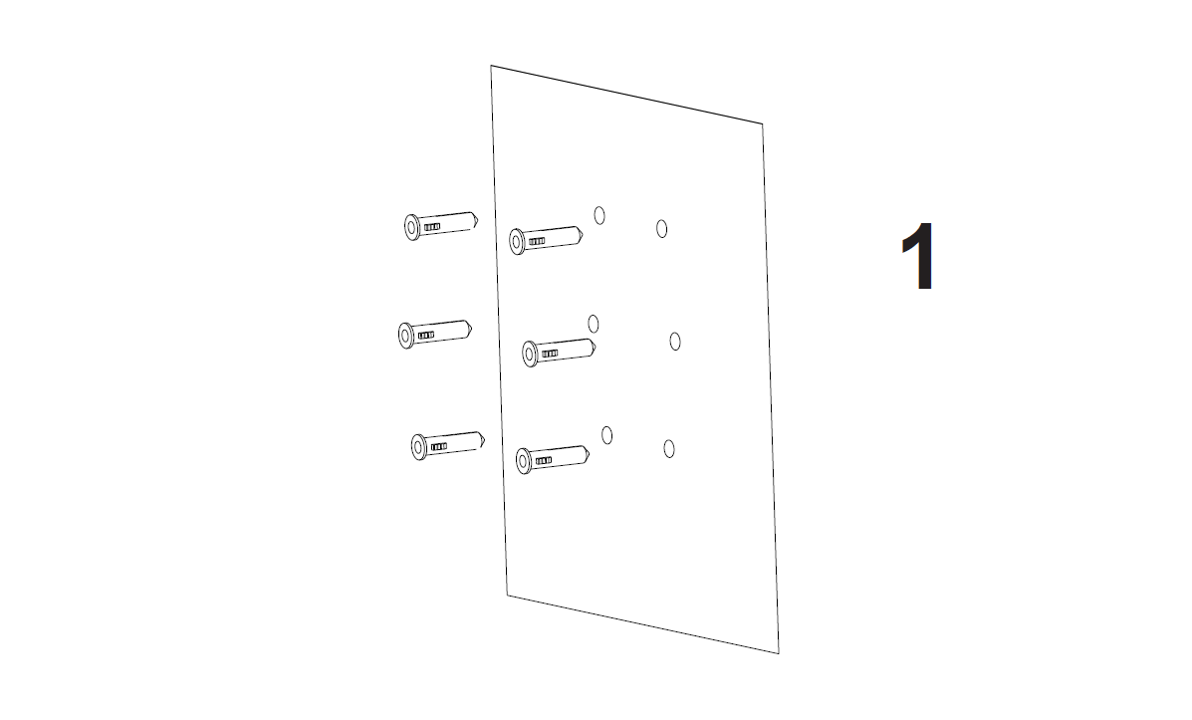 1