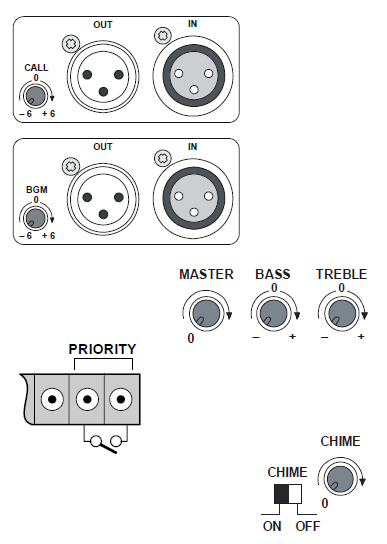 OUT
IN
CALL
0
– 6 + 6

OUT
IN
BGM
0
– 6 + 6

MASTER
0

BASS
0
– +

TREBLE
0
– +

PRIORITY

CHIME
0

CHIME
ON OFF