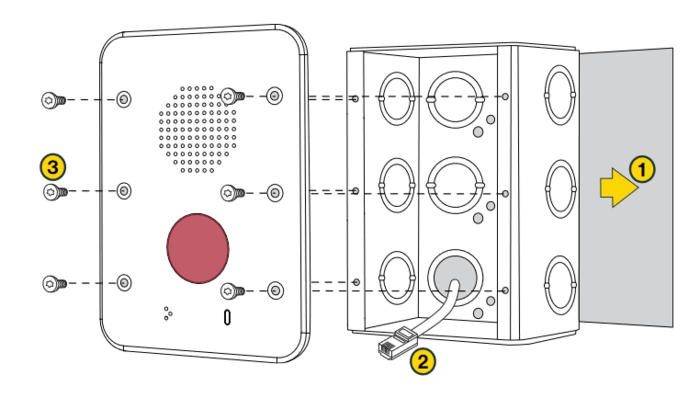 3
1
2