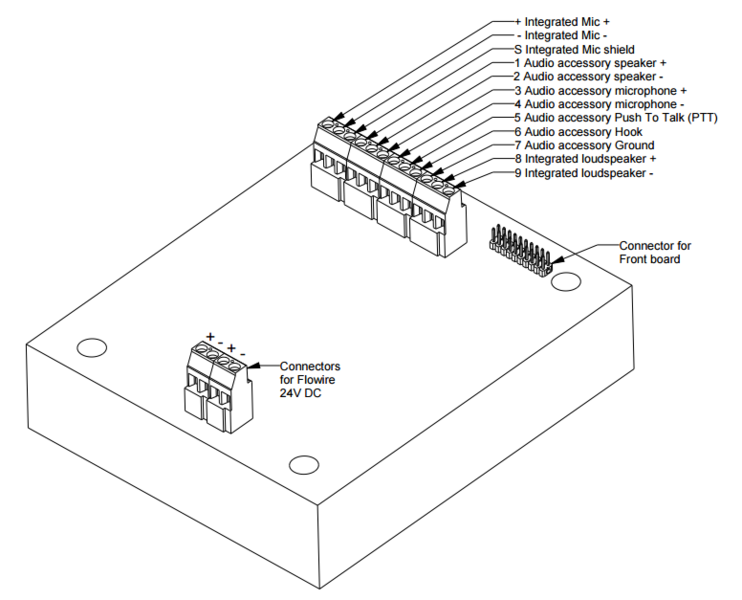 + Integrated Mic +
- Integrated Mic -
S Integrated Mic shield
1 Audio accessory speaker +
2 Audio accessory speaker -
3 Audio accessory microphone +
4 Audio accessory microphone -
5 Audio accessory Push To Talk (PTT)
6 Audio accessory Hook
7 Audio accessory Ground
8 Integrated loudspeaker +
9 Integrated loudspeaker -

Connector for Front board

+ - + -

Connectors for Flowire 24V DC