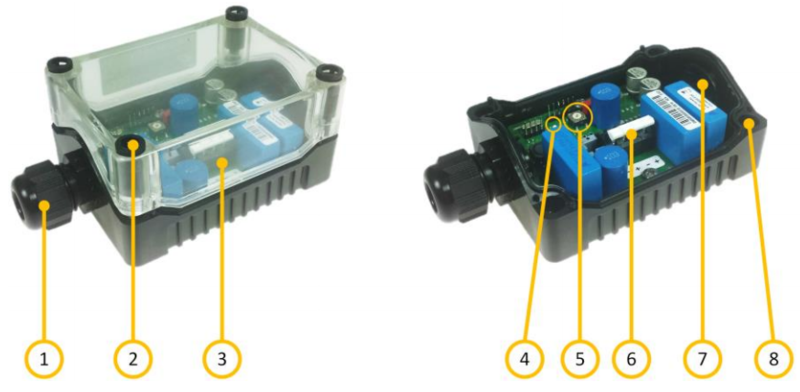 1
2
3
4
5
6
7
8