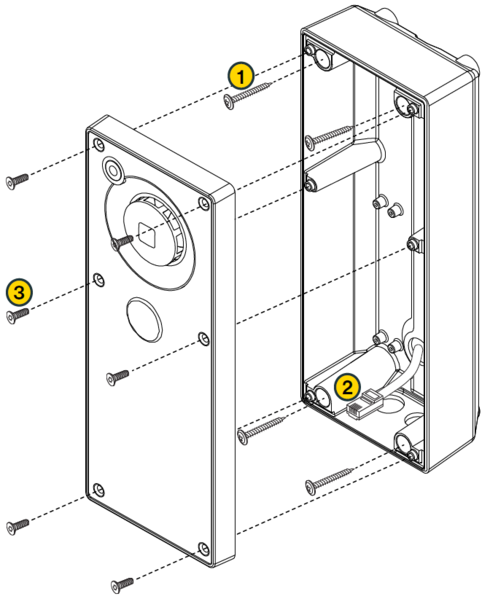 1
3
2