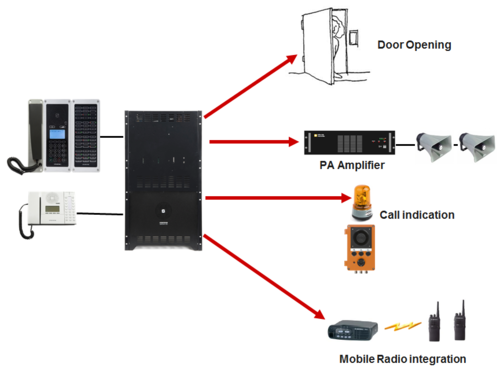 Door Opening

PA Amplifier

Call indication

Mobile Radio integration