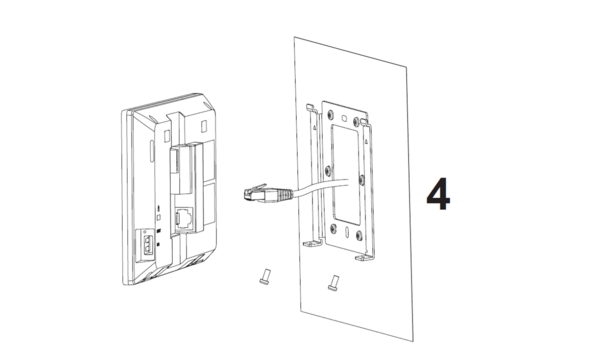 4