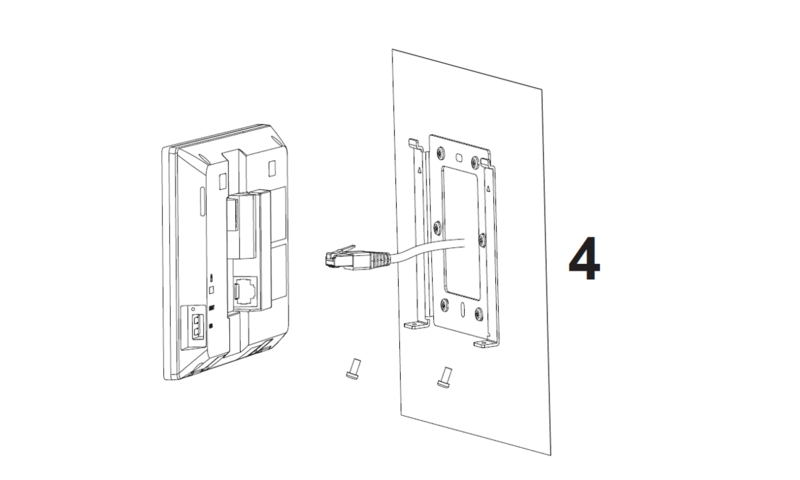 4